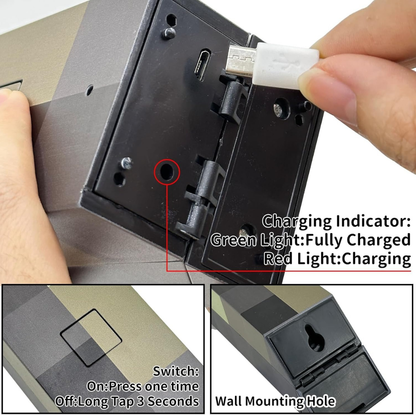 Charging Indicator:
Green Light:Fully Charged
Red Light:Charging

Switch:
On:Press one time
Off:Long Tap 3 Seconds

Wall Mounting Hole