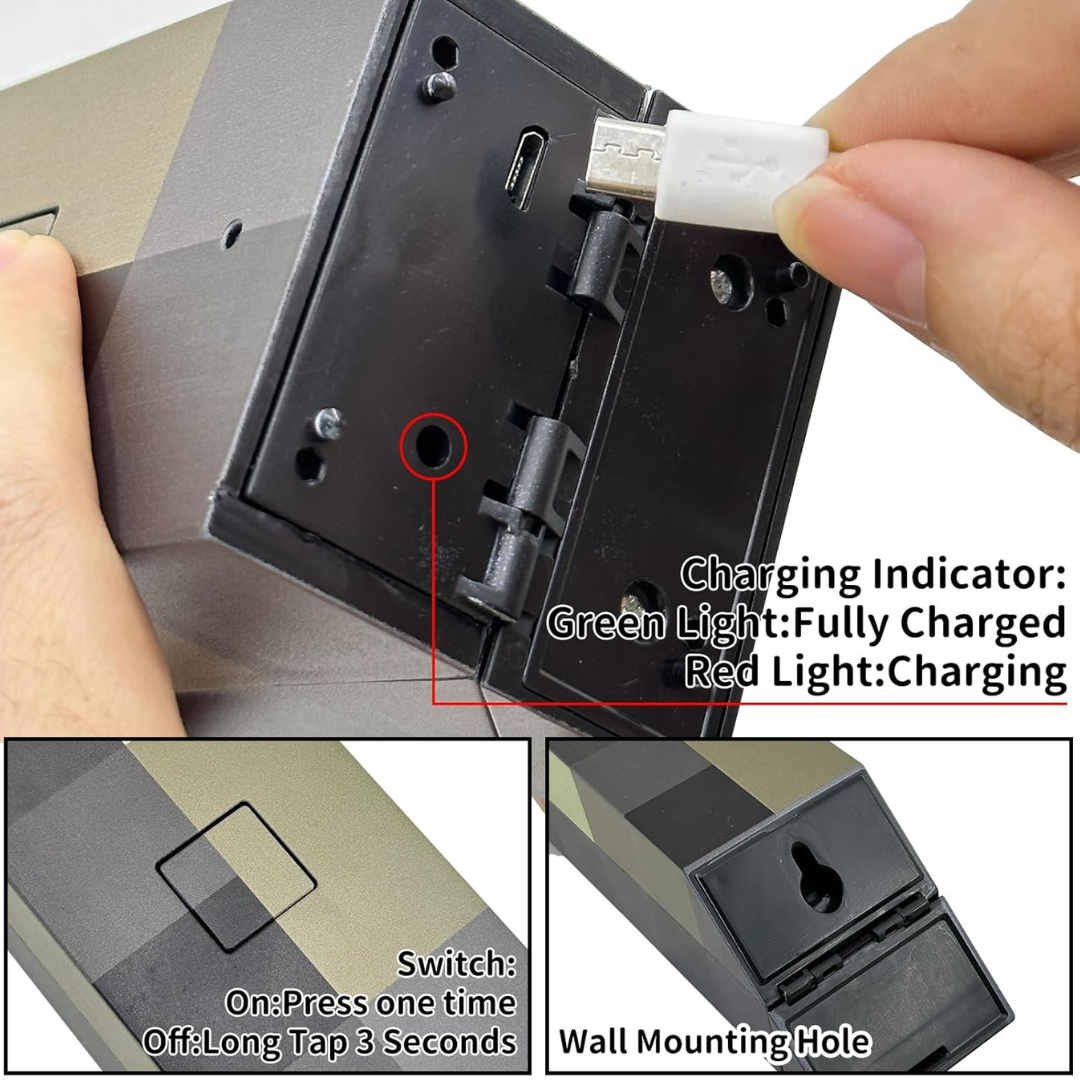 Charging Indicator:
Green Light:Fully Charged
Red Light:Charging

Switch:
On:Press one time
Off:Long Tap 3 Seconds

Wall Mounting Hole